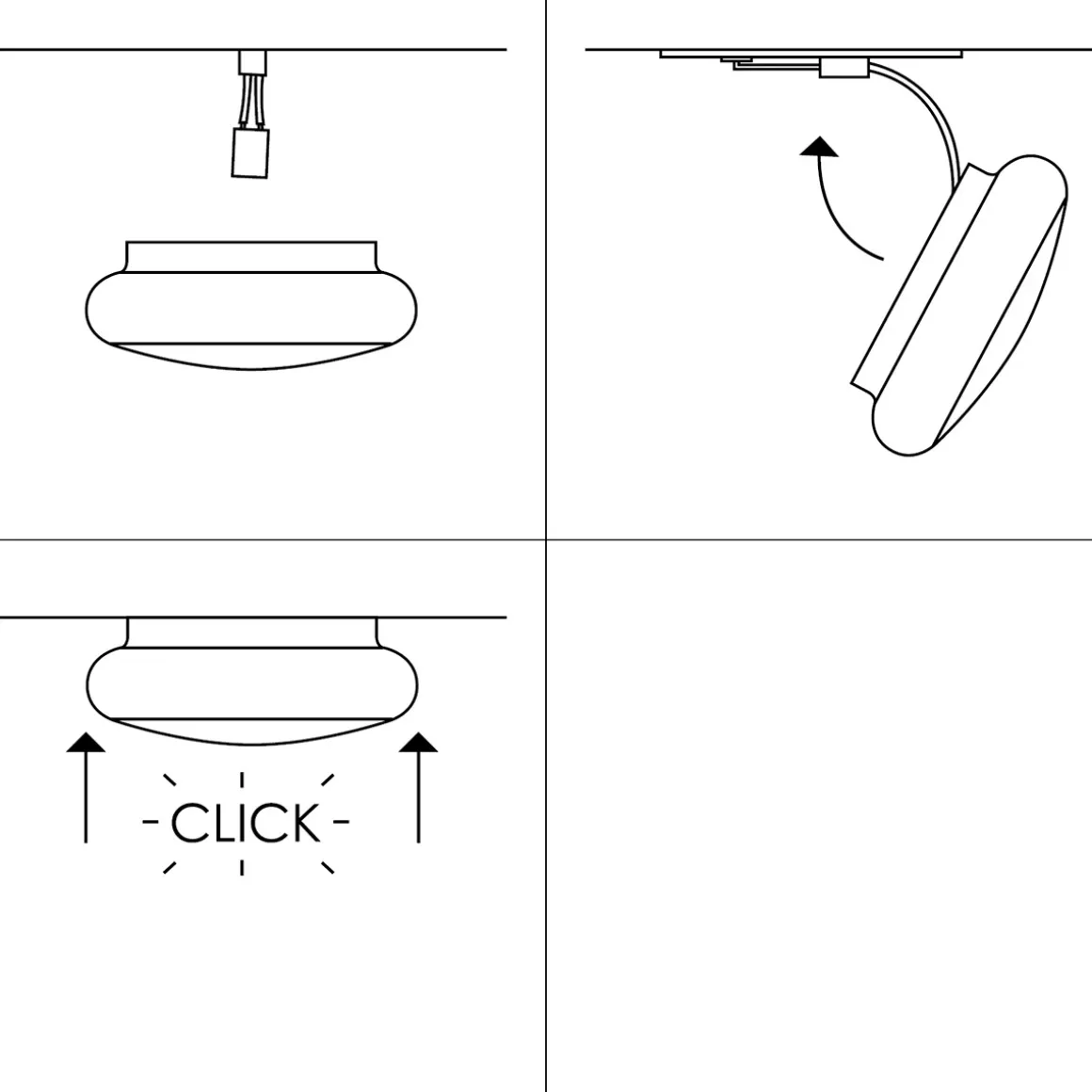 CLICK