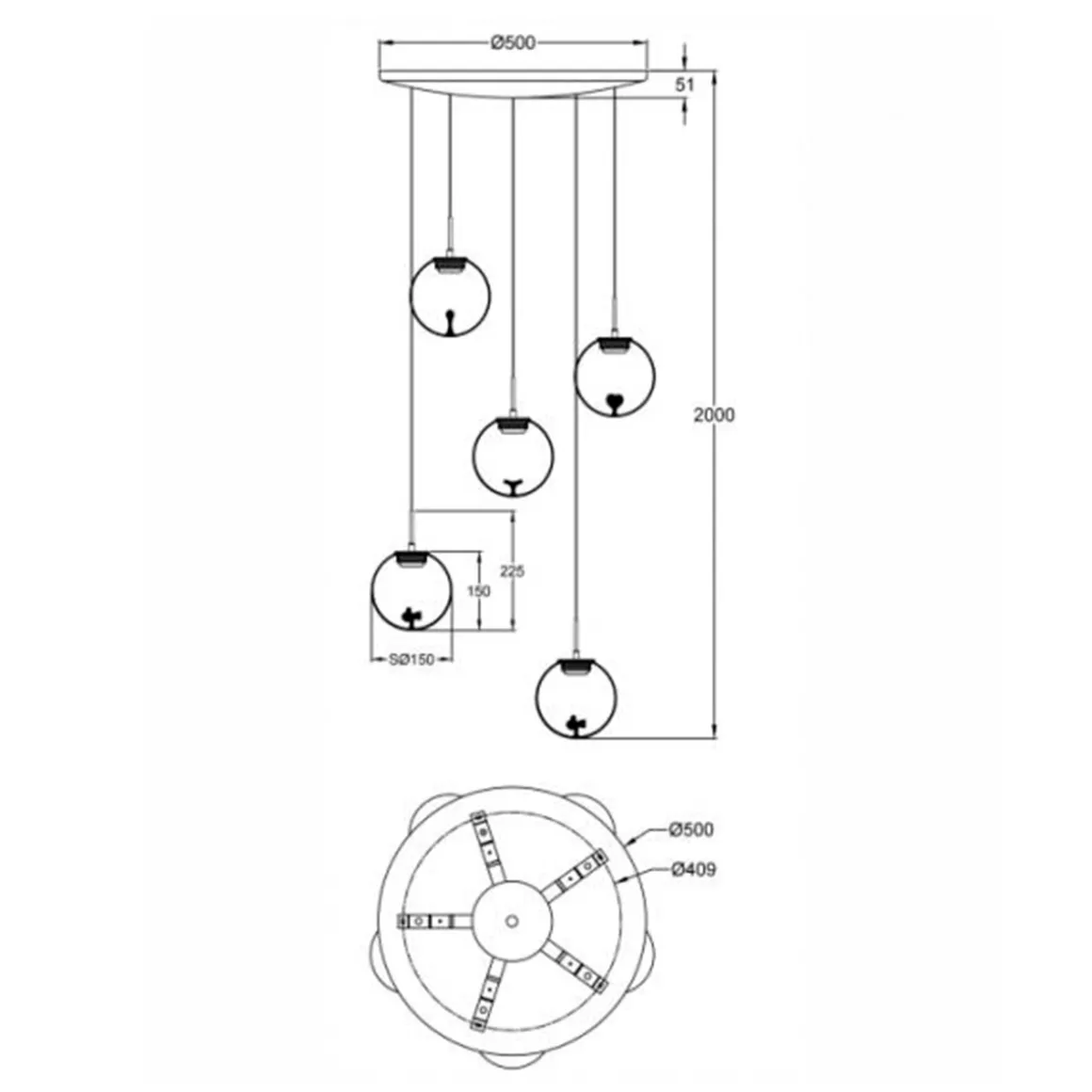 Ø500
51
2000
225
150
SØ150
Ø500
Ø409