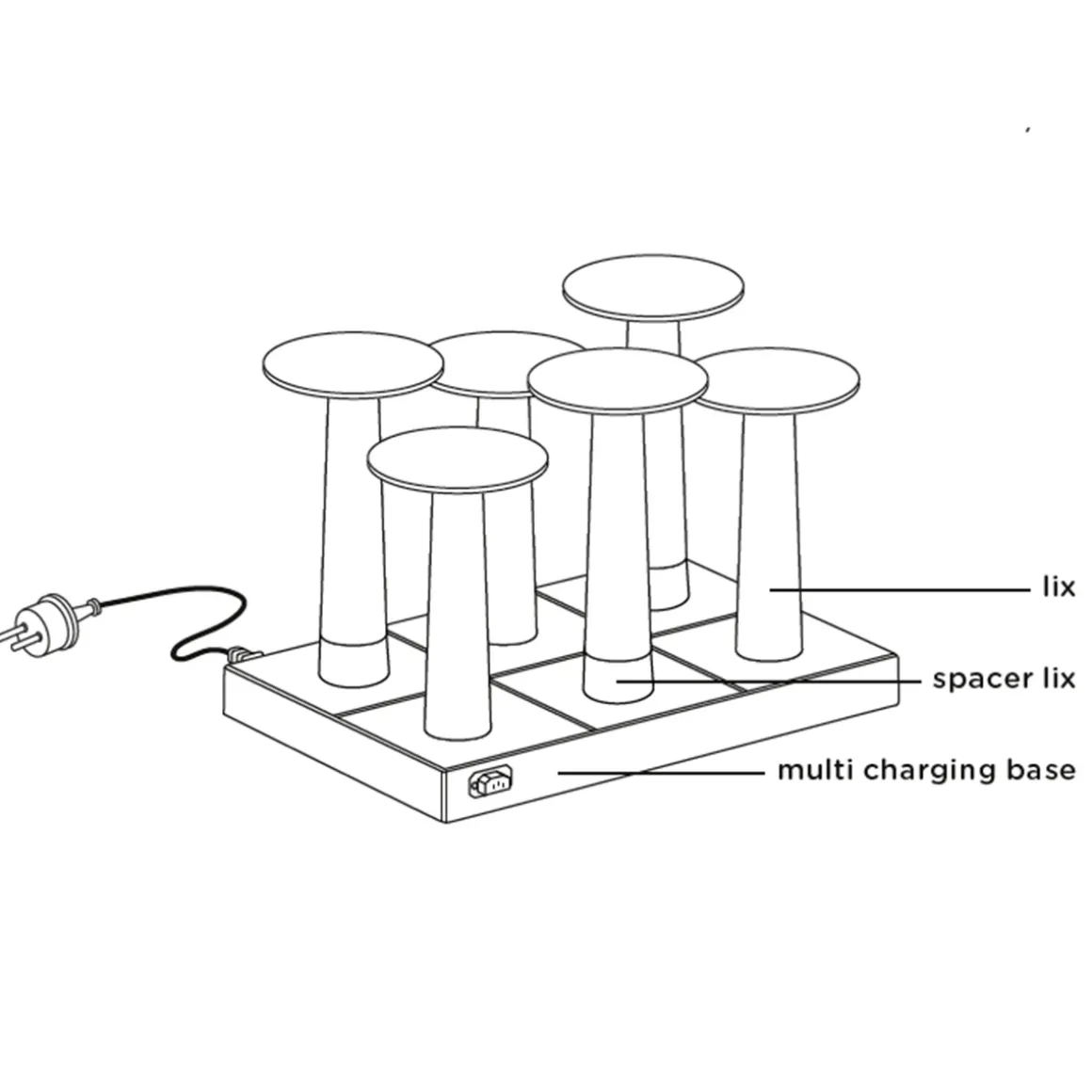 lix
spacer lix
multi charging base