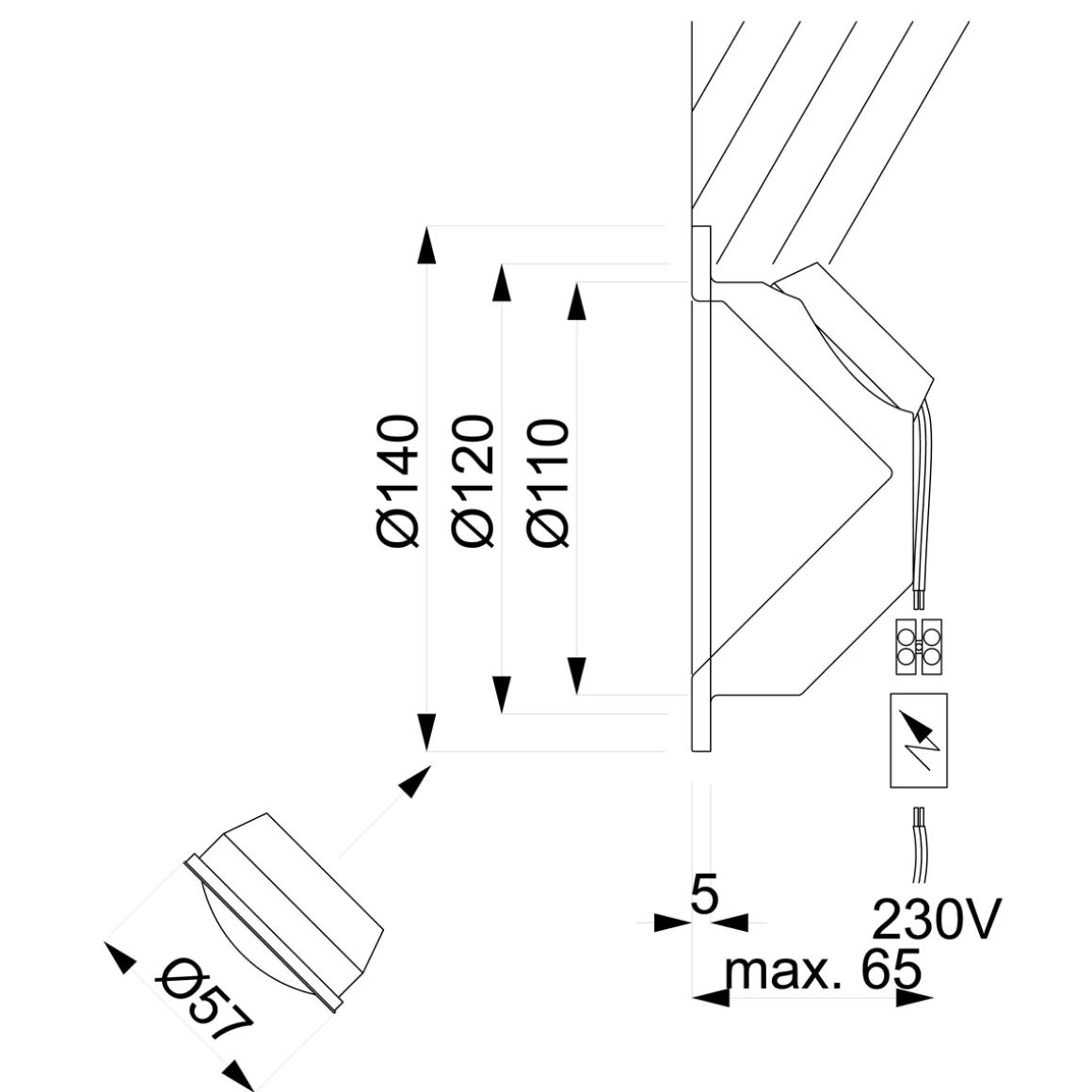 Ø140
Ø120
Ø110
Ø57
5
230V
max. 65