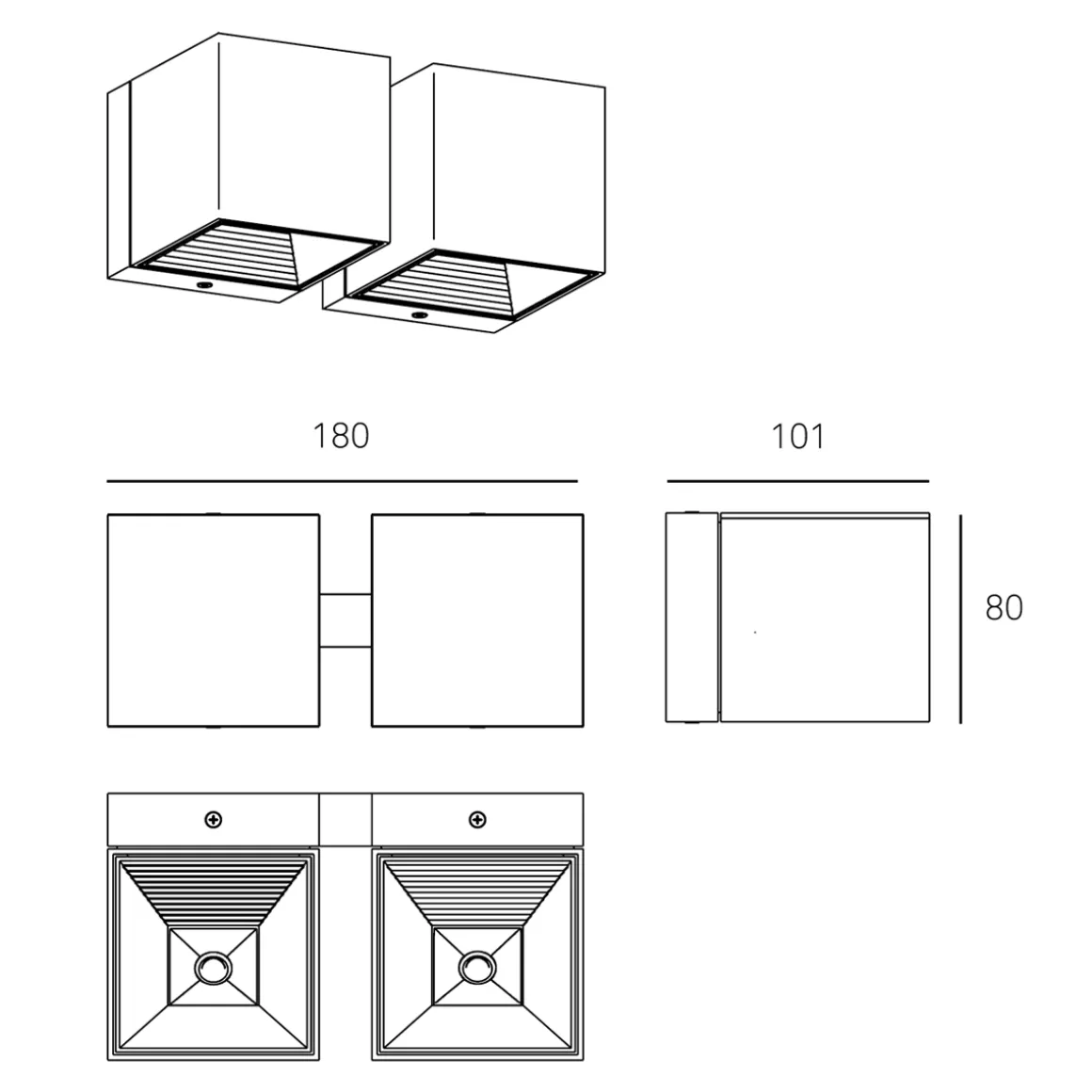 180

101

80