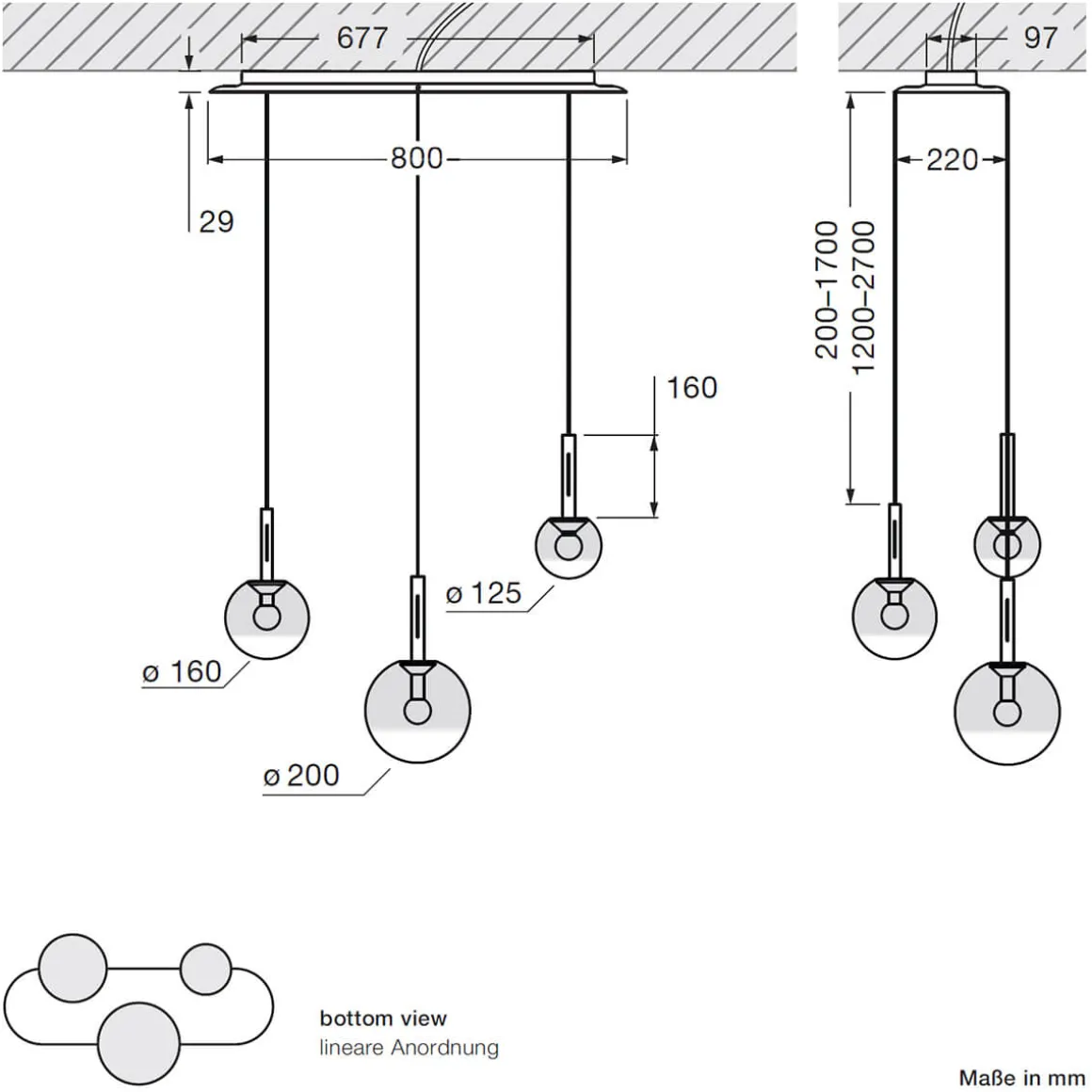 677
800
29
160
ø 125
ø 160
ø 200
97
220
200–1700
1200–2700

bottom view
lineare Anordnung

Maße in mm